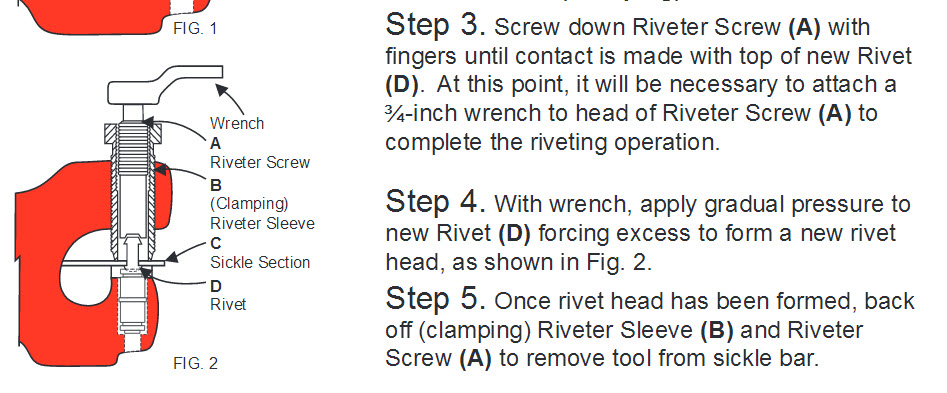 FIG. 1

Wrench
A
Riveter Screw
B
(Clamping)
Riveter Sleeve
C
Sickle Section
D
Rivet

FIG. 2

Step 3. Screw down Riveter Screw (A) with fingers until contact is made with top of new Rivet (D). At this point, it will be necessary to attach a ¾-inch wrench to head of Riveter Screw (A) to complete the riveting operation.

Step 4. With wrench, apply gradual pressure to new Rivet (D) forcing excess to form a new rivet head, as shown in Fig. 2.

Step 5. Once rivet head has been formed, back off (clamping) Riveter Sleeve (B) and Riveter Screw (A) to remove tool from sickle bar.